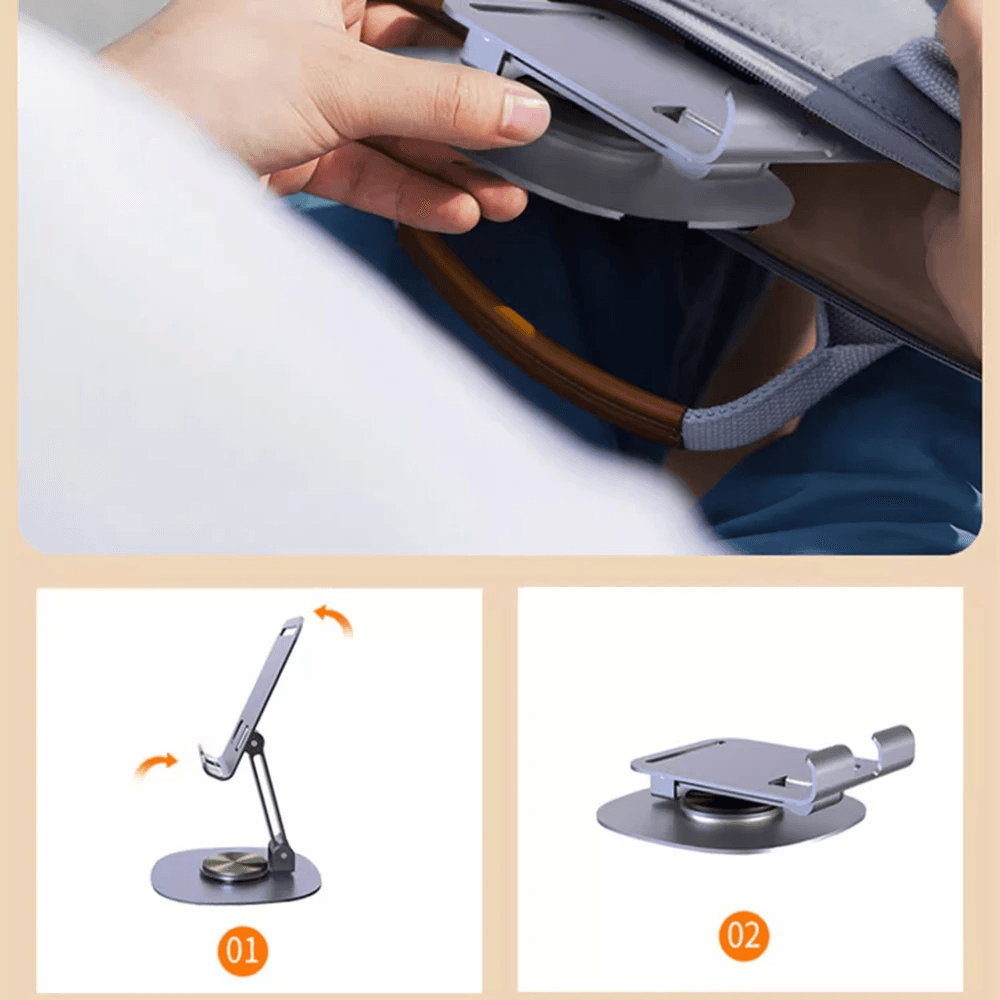 01

02