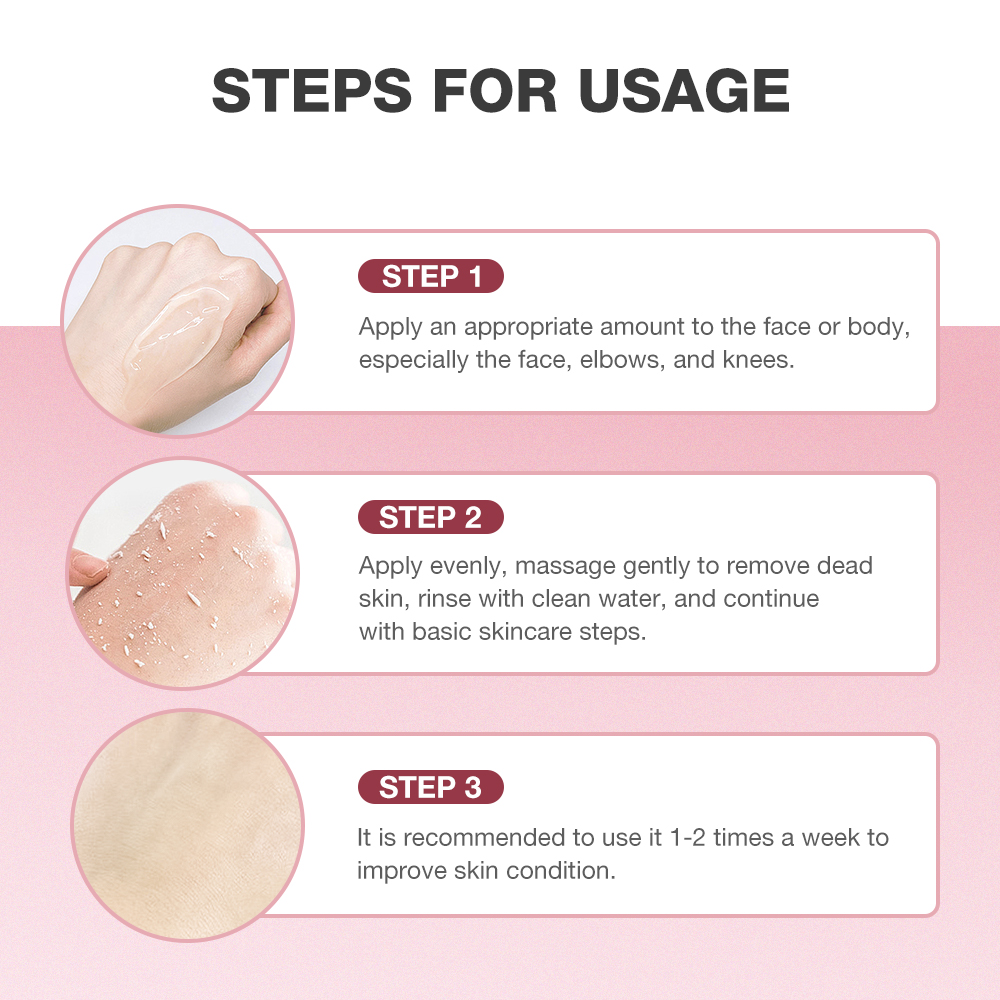 STEPS FOR USAGE

STEP 1

Apply an appropriate amount to the face or body, especially the face, elbows, and knees.

STEP 2

Apply evenly, massage gently to remove dead skin, rinse with clean water, and continue with basic skincare steps.

STEP 3

It is recommended to use it 1-2 times a week to improve skin condition.