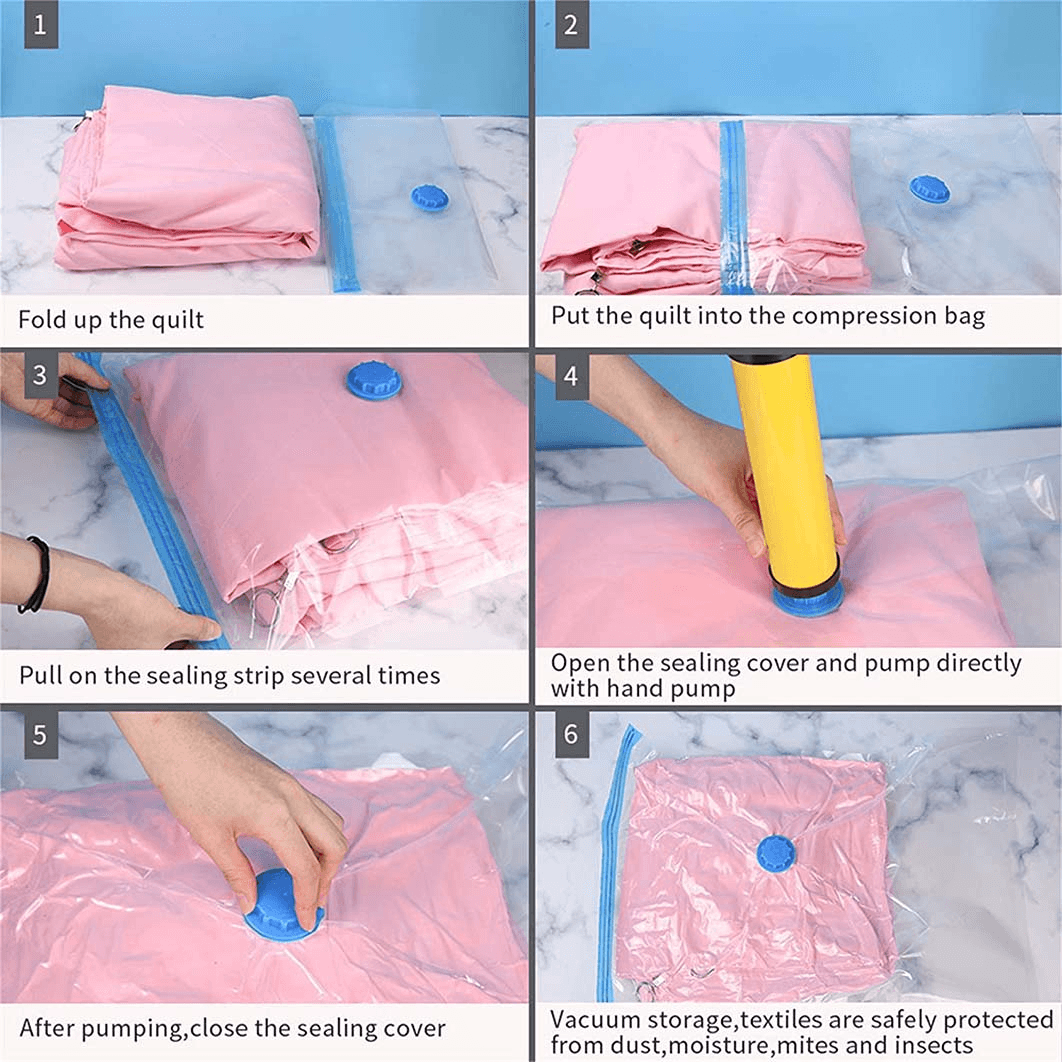 1

Fold up the quilt

2

Put the quilt into the compression bag

3

Pull on the sealing strip several times

4

Open the sealing cover and pump directly with hand pump

5

After pumping,close the sealing cover

6

Vacuum storage,textiles are safely protected from dust,moisture,mites and insects