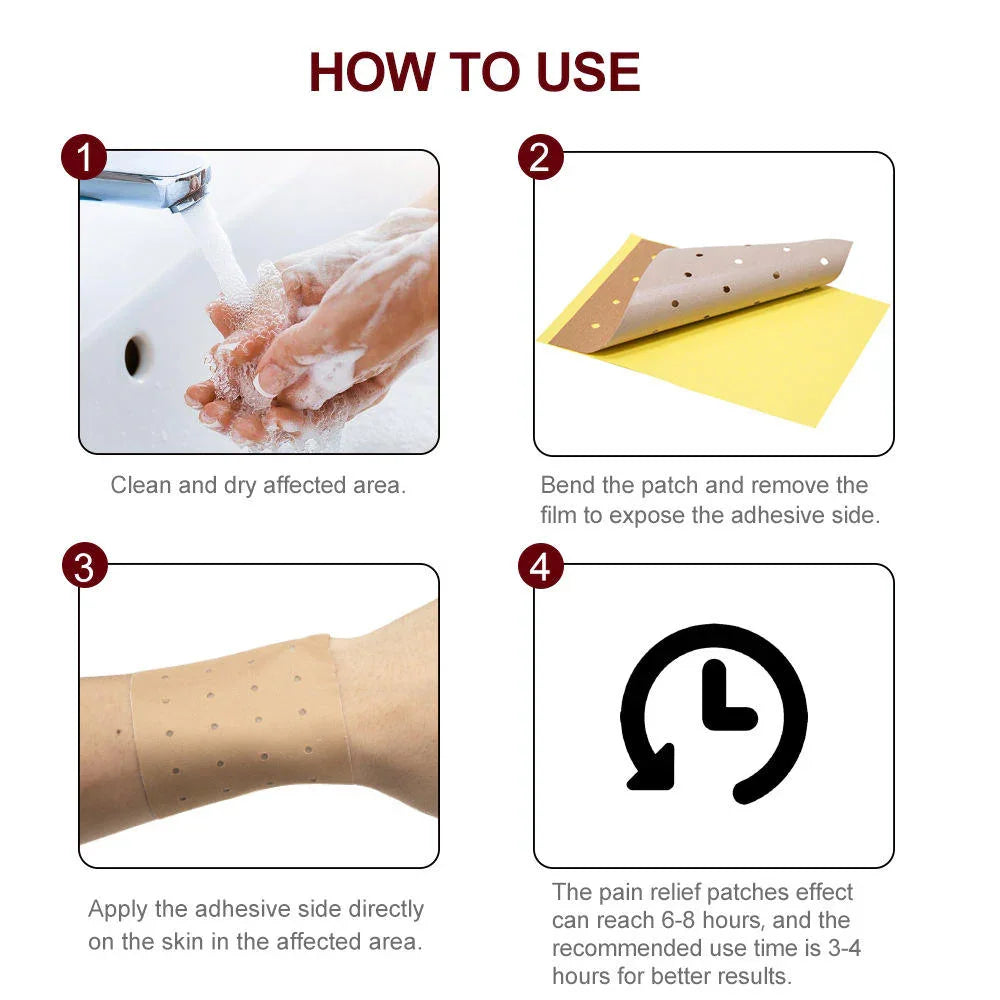 HOW TO USE

1

Clean and dry affected area.

2

Bend the patch and remove the film to expose the adhesive side.

3

Apply the adhesive side directly on the skin in the affected area.

4

The pain relief patches effect can reach 6-8 hours, and the recommended use time is 3-4 hours for better results.