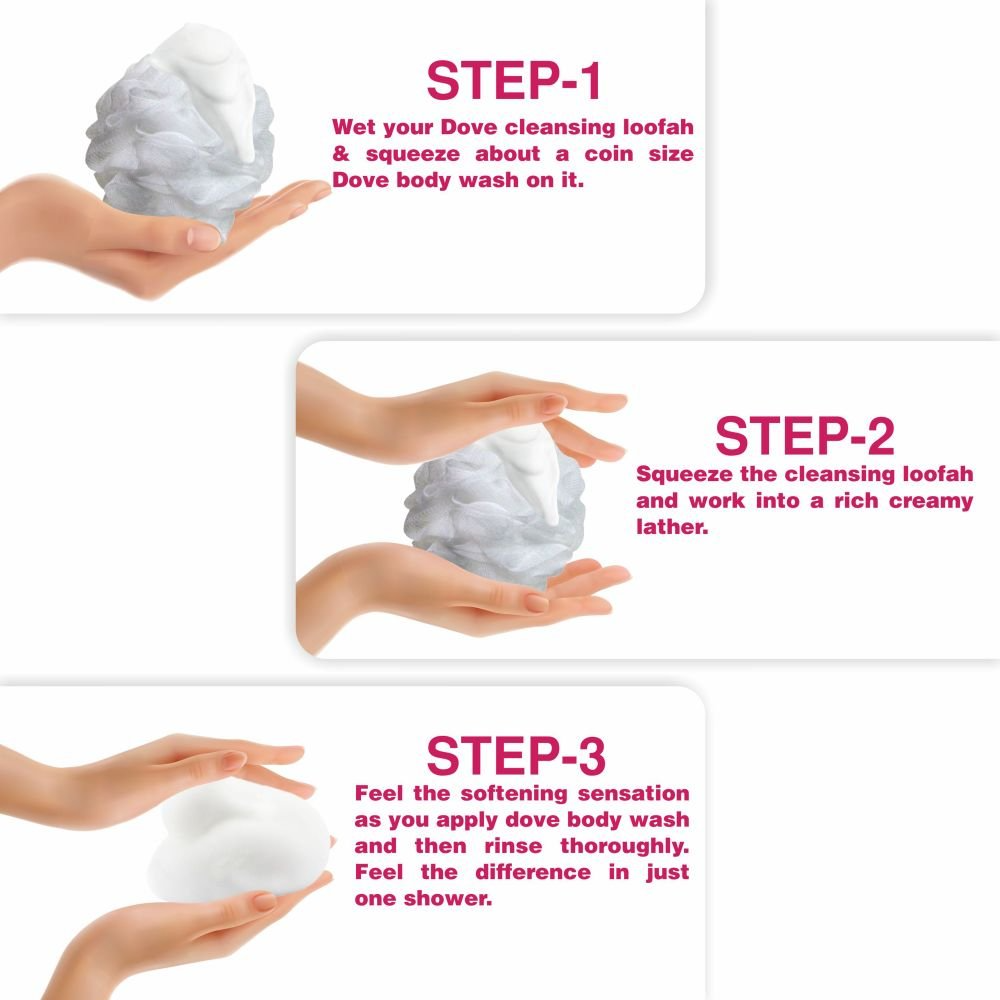 STEP-1

Wet your Dove cleansing loofah & squeeze about a coin size Dove body wash on it.

STEP-2

Squeeze the cleansing loofah and work into a rich creamy lather.

STEP-3

Feel the softening sensation as you apply dove body wash and then rinse thoroughly. Feel the difference in just one shower.