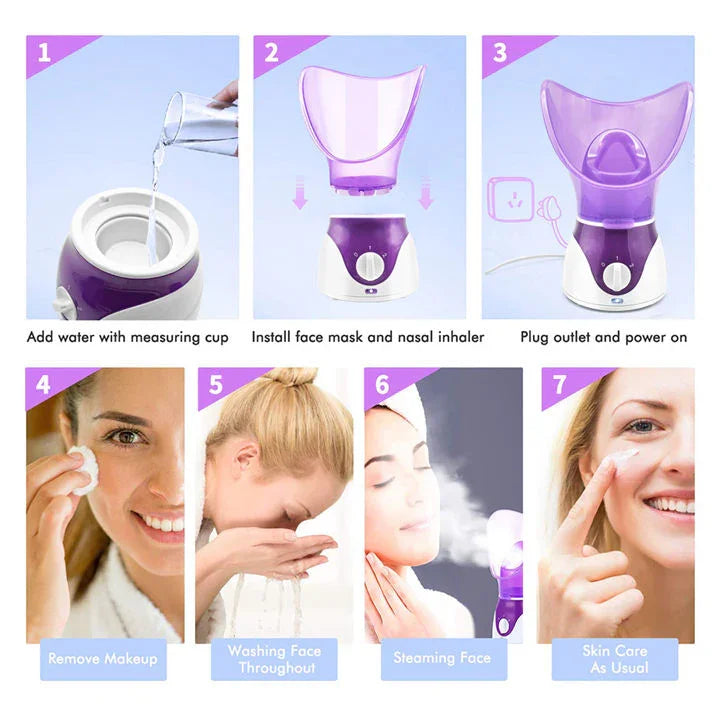 1

Add water with measuring cup

2

Install face mask and nasal inhaler

3

Plug outlet and power on

4

Remove Makeup

5

Washing Face Throughout

6

Steaming Face

7

Skin Care As Usual