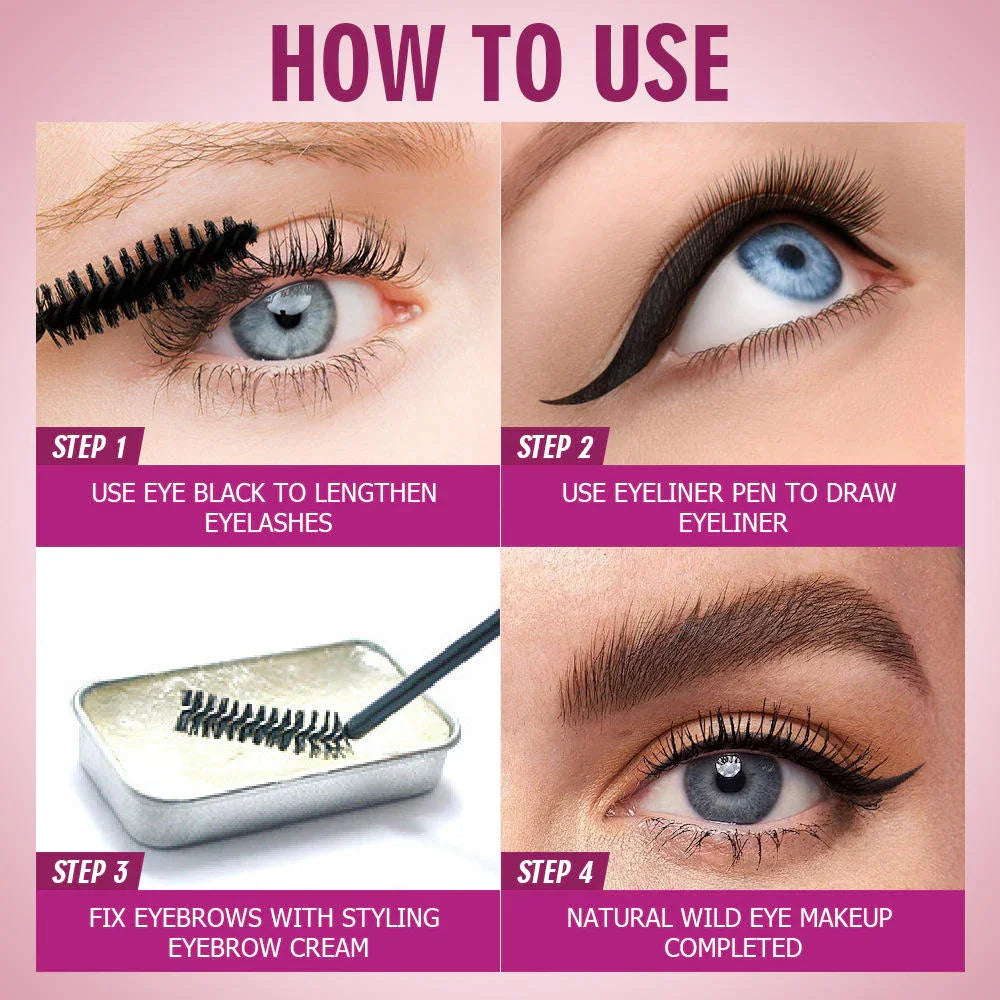 HOW TO USE

STEP 1

USE EYE BLACK TO LENGTHEN EYELASHES

STEP 2

USE EYELINER PEN TO DRAW EYELINER

STEP 3

FIX EYEBROWS WITH STYLING EYEBROW CREAM

STEP 4

NATURAL WILD EYE MAKEUP COMPLETED