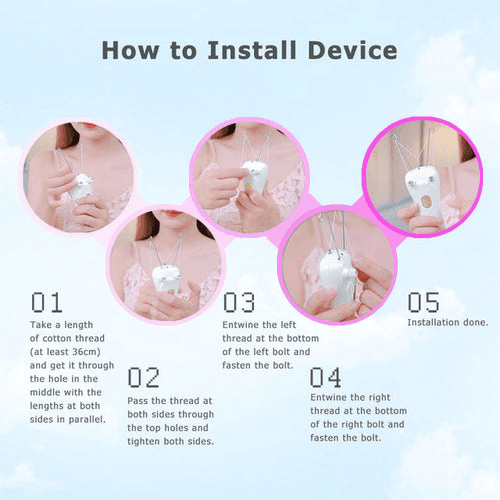 How to Install Device

01
Take a length of cotton thread (at least 36cm) and get it through the hole in the middle with the lengths at both sides in parallel.

02
Pass the thread at both sides through the top holes and tighten both sides.

03
Entwine the left thread at the bottom of the left bolt and fasten the bolt.

04
Entwine the right thread at the bottom of the right bolt and fasten the bolt.

05
Installation done.