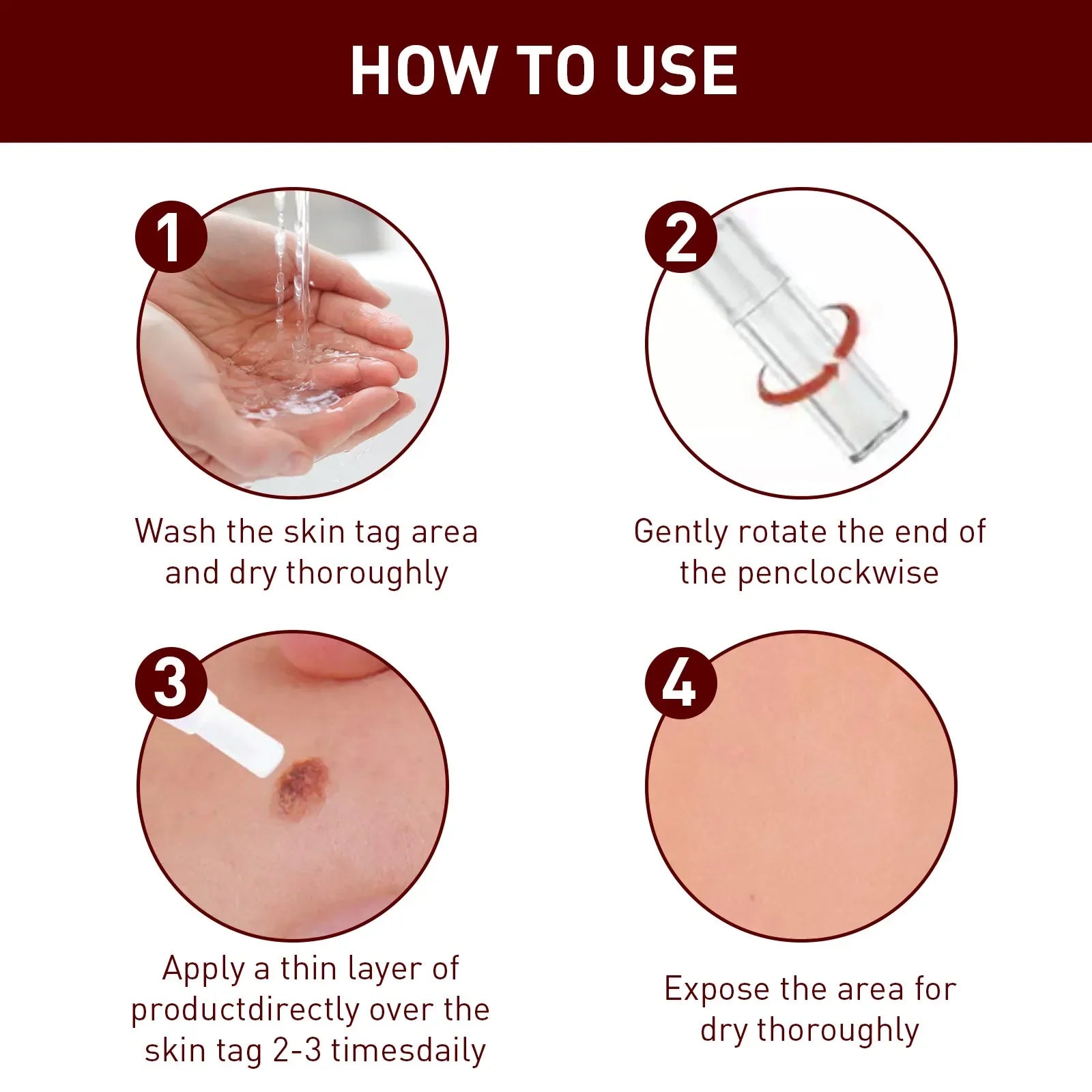 HOW TO USE

1

Wash the skin tag area and dry thoroughly

2

Gently rotate the end of the penclockwise

3

Apply a thin layer of productdirectly over the skin tag 2-3 timesdaily

4

Expose the area for dry thoroughly