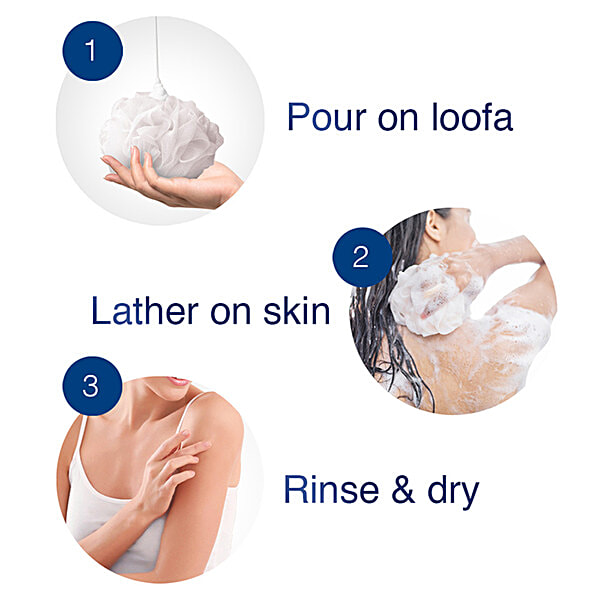 1

Pour on loofa

2

Lather on skin

3

Rinse & dry