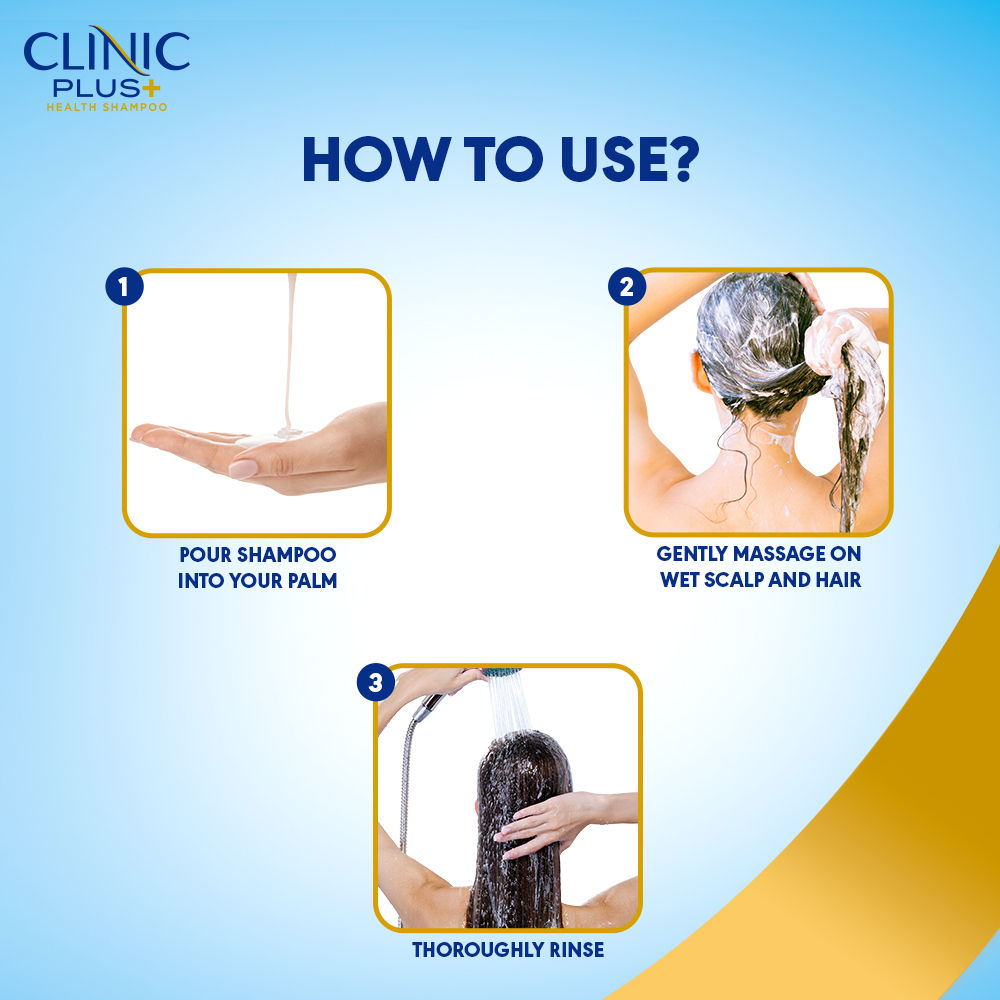 CLINIC PLUS+
HEALTH SHAMPOO

HOW TO USE?

1
POUR SHAMPOO INTO YOUR PALM

2
GENTLY MASSAGE ON WET SCALP AND HAIR

3
THOROUGHLY RINSE