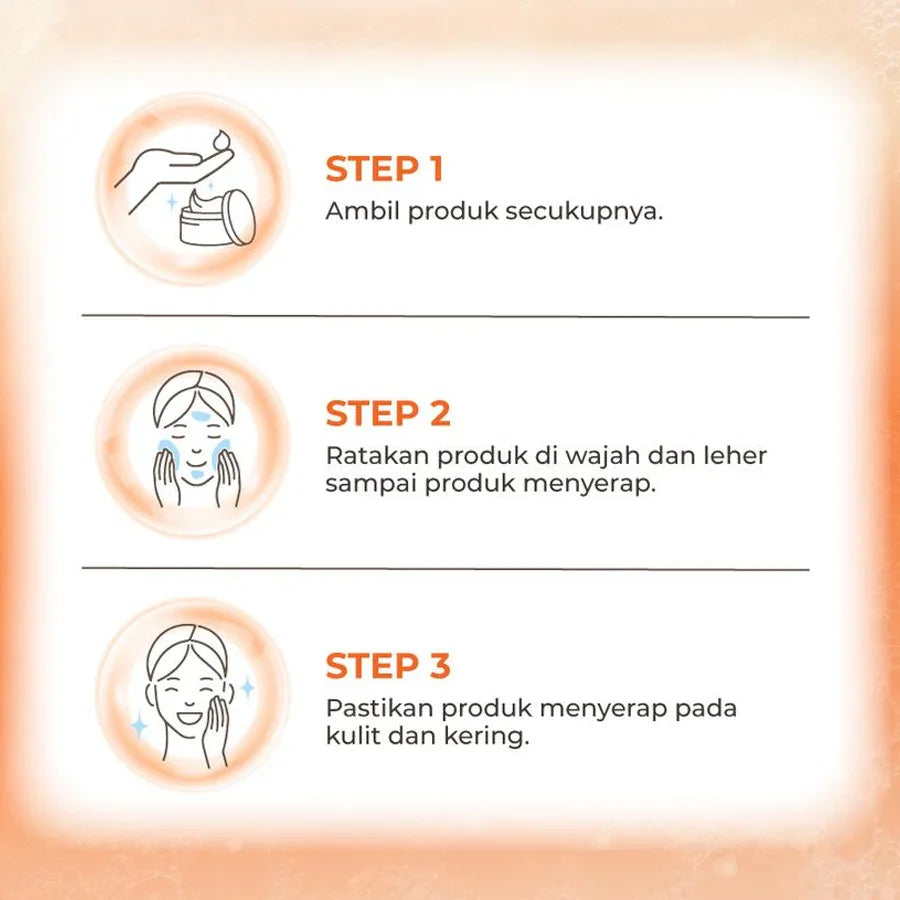 STEP 1
Ambil produk secukupnya.

STEP 2
Ratakan produk di wajah dan leher sampai produk menyerap.

STEP 3
Pastikan produk menyerap pada kulit dan kering.