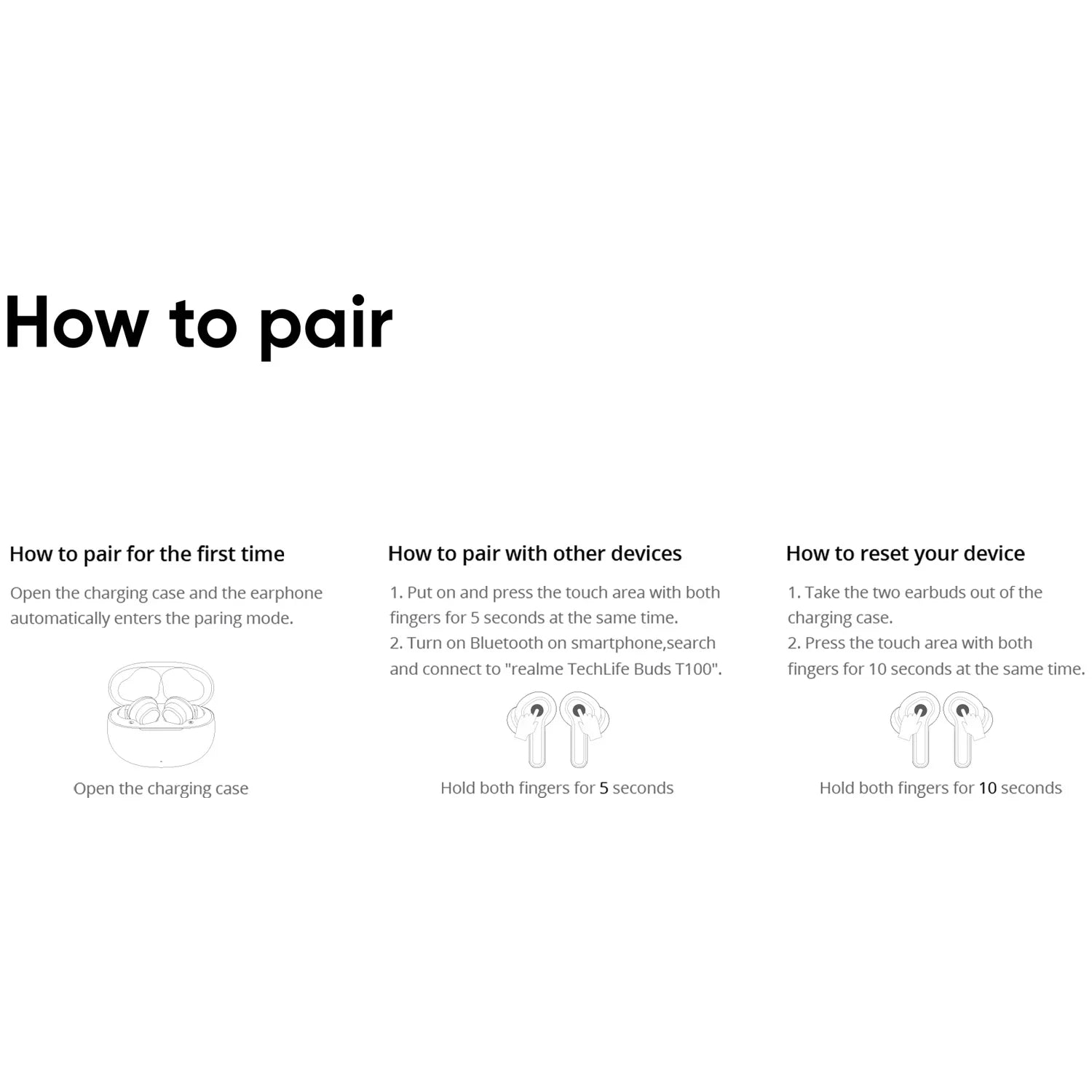 How to pair

How to pair for the first time

Open the charging case and the earphone automatically enters the paring mode.

Open the charging case

How to pair with other devices

1. Put on and press the touch area with both fingers for 5 seconds at the same time.
2. Turn on Bluetooth on smartphone,search and connect to "realme TechLife Buds T100".

Hold both fingers for 5 seconds

How to reset your device

1. Take the two earbuds out of the charging case.
2. Press the touch area with both fingers for 10 seconds at the same time.

Hold both fingers for 10 seconds